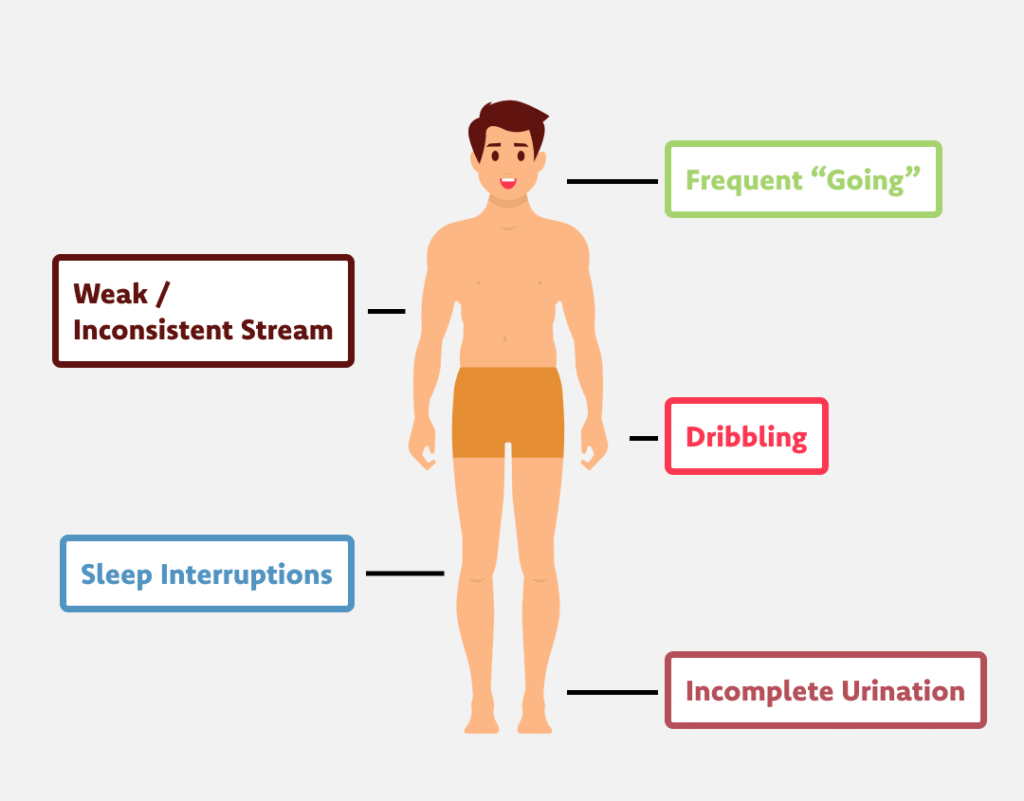 Frequent “Going”

Weak / Inconsistent Stream

Dribbling

Sleep Interruptions

Incomplete Urination